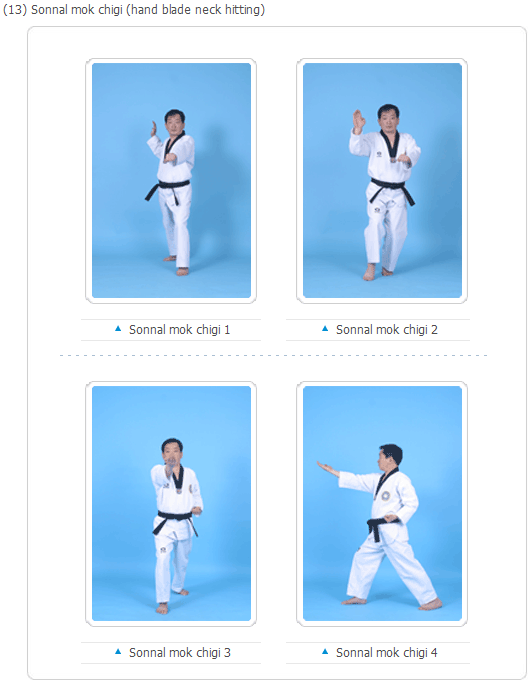 (13) Sonnal mok chigi (hand blade neck hitting)

▲ Sonnal mok chigi 1

▲ Sonnal mok chigi 2

▲ Sonnal mok chigi 3

▲ Sonnal mok chigi 4